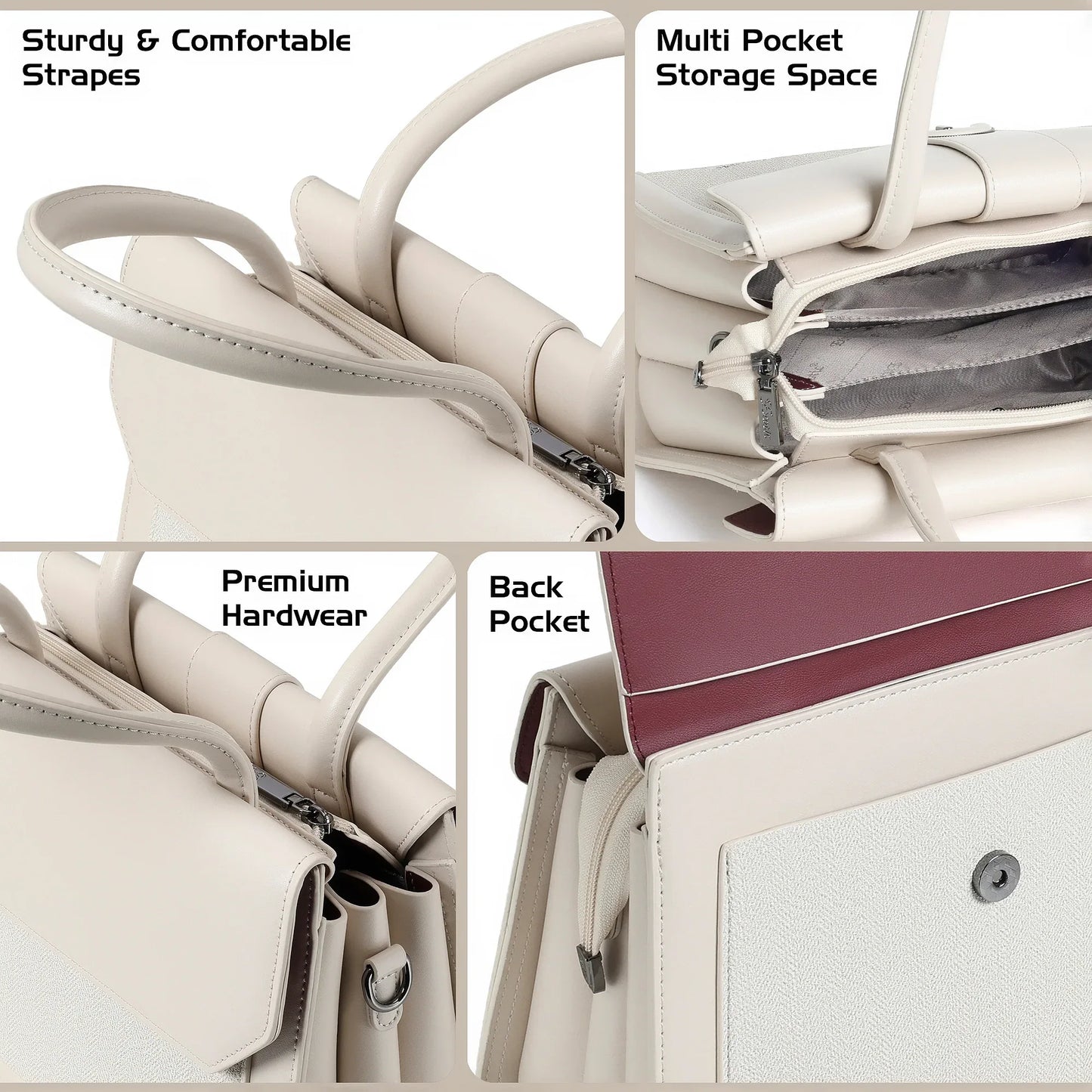 Sturdy & Comfortable Strapes

Multi Pocket Storage Space

Premium Hardwear

Back Pocket